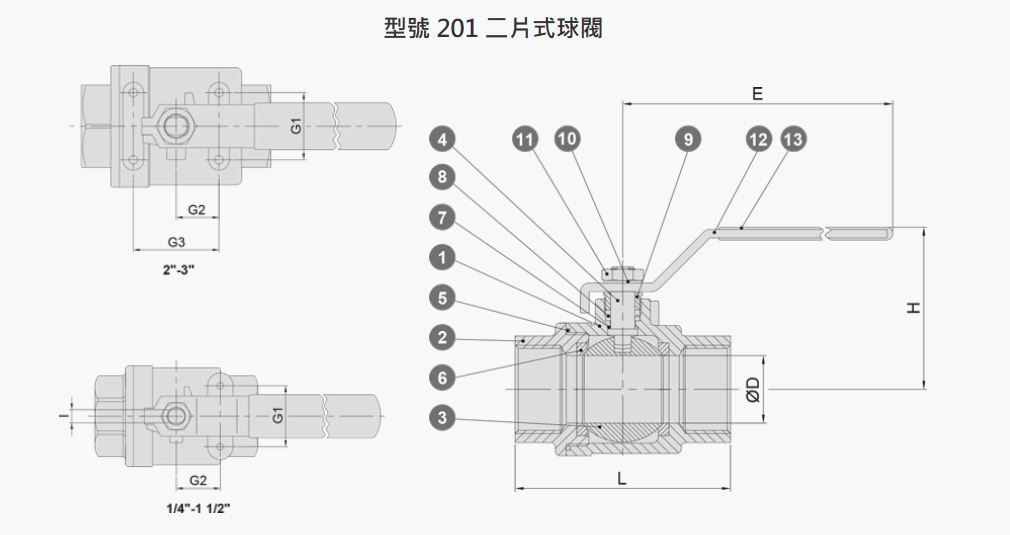 型號 201 二片式球閥

G1
G2
G3
2"-3"

I
G1
G2
1/4"-1 1/2"

E
4
11
10
9
12
13
8
7
1
5
2
6
3
H
ØD
L